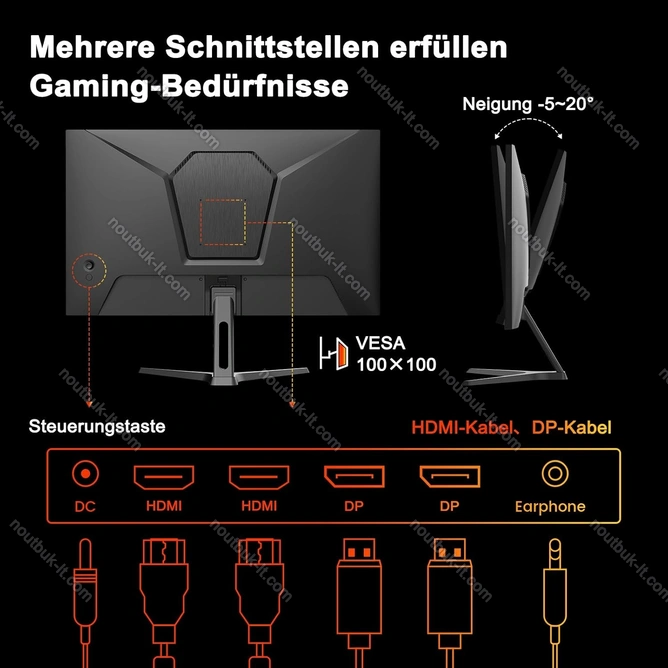 Mehrere Schnittstellen erfüllen Gaming-Bedürfnisse

Neigung -5~20°

VESA 100×100

Steuerungstaste

HDMI-Kabel、DP-Kabel

DC HDMI HDMI DP DP Earphone

noutbuk-lt.com