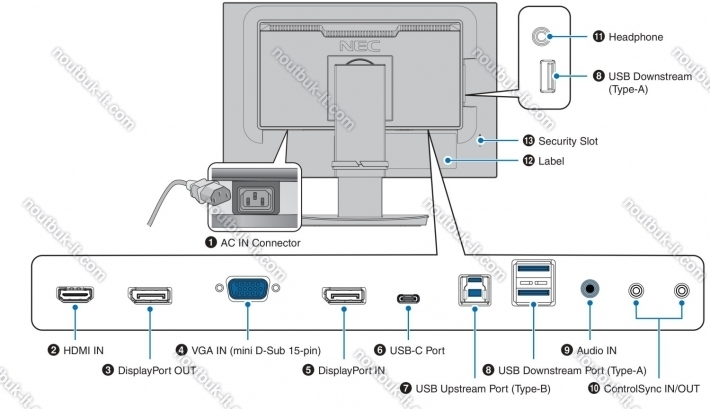 NEC

⓫ Headphone

❽ USB Downstream (Type-A)

⓭ Security Slot

⓬ Label

❶ AC IN Connector

❷ HDMI IN

❸ DisplayPort OUT

❹ VGA IN (mini D-Sub 15-pin)

❺ DisplayPort IN

❻ USB-C Port

❼ USB Upstream Port (Type-B)

❽ USB Downstream Port (Type-A)

❾ Audio IN

❿ ControlSync IN/OUT

noutbuk-it.com