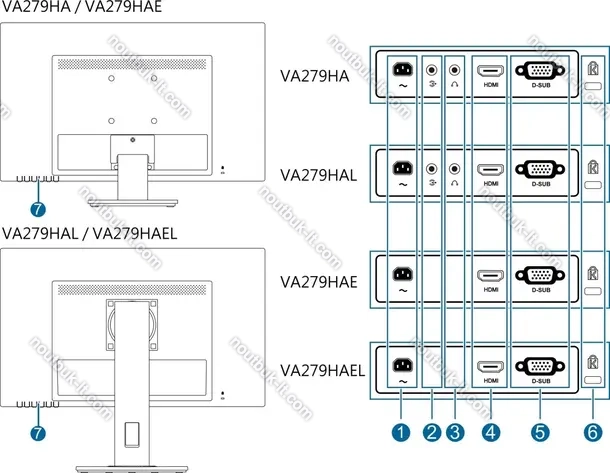 VA279HA / VA279HAE

7

VA279HAL / VA279HAEL

7

VA279HA

HDMI D-SUB

VA279HAL

HDMI D-SUB

VA279HAE

HDMI D-SUB

VA279HAEL

HDMI D-SUB

1 2 3 4 5 6

noutbuk-it.com